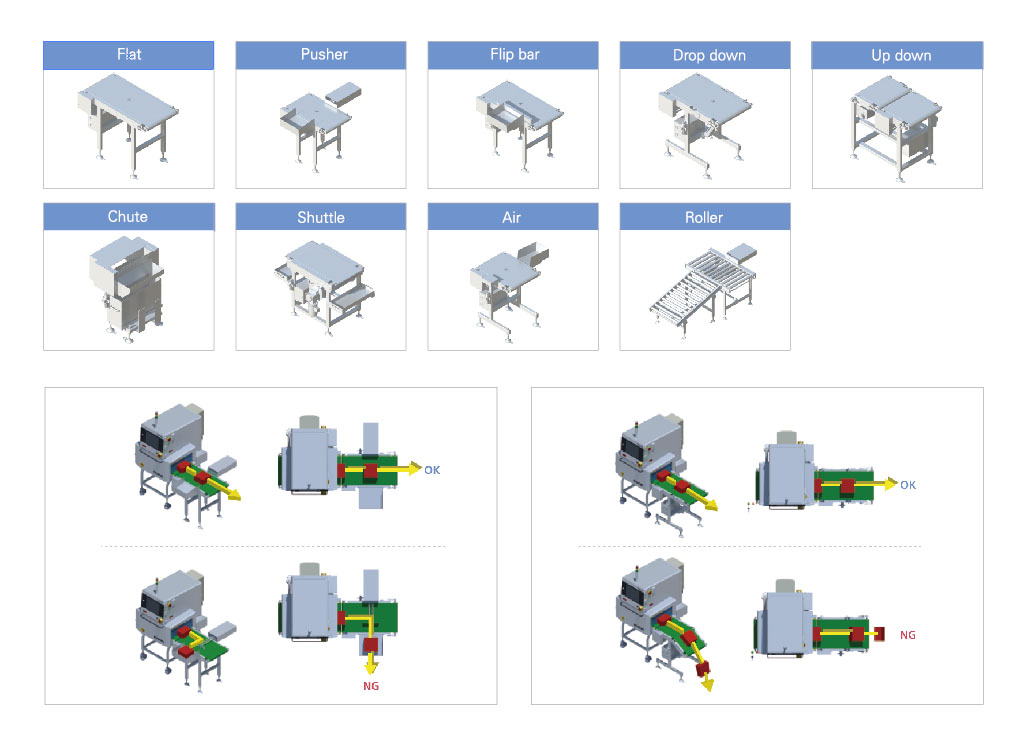 Flat

Pusher

Flip bar

Drop down

Up down

Chute

Shuttle

Air

Roller

OK

NG

OK

NG